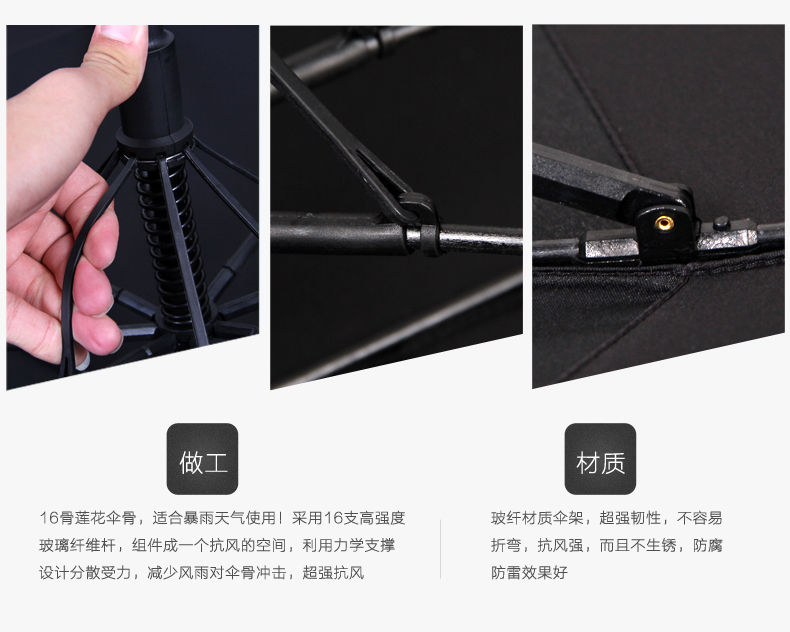 做工

16骨莲花伞骨，适合暴雨天气使用！采用16支高强度玻璃纤维杆，组件成一个抗风的空间，利用力学支撑设计分散受力，减少风雨对伞骨冲击，超强抗风

材质

玻纤材质伞架，超强韧性，不容易折弯，抗风强，而且不生锈，防腐防雷效果好